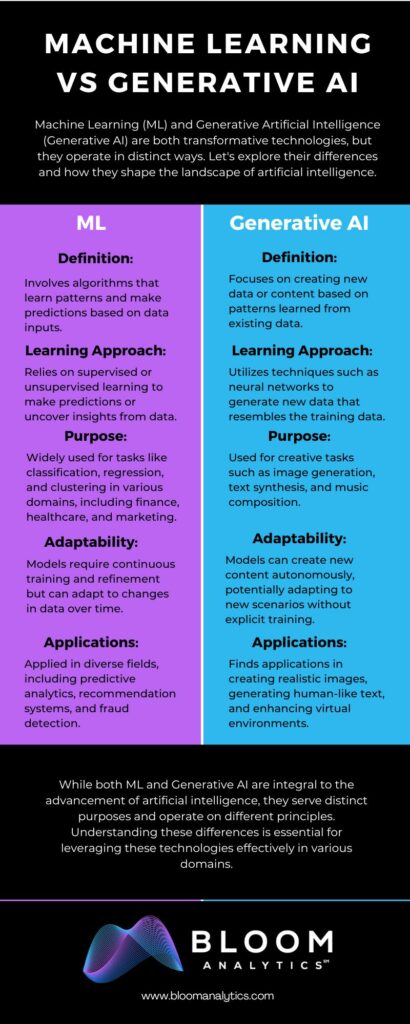 MACHINE LEARNING VS GENERATIVE AI

Machine Learning (ML) and Generative Artificial Intelligence (Generative AI) are both transformative technologies, but they operate in distinct ways. Let's explore their differences and how they shape the landscape of artificial intelligence.

ML

Definition:

Involves algorithms that learn patterns and make predictions based on data inputs.

Learning Approach:

Relies on supervised or unsupervised learning to make predictions or uncover insights from data.

Purpose:

Widely used for tasks like classification, regression, and clustering in various domains, including finance, healthcare, and marketing.

Adaptability:

Models require continuous training and refinement but can adapt to changes in data over time.

Applications:

Applied in diverse fields, including predictive analytics, recommendation systems, and fraud detection.

Generative AI

Definition:

Focuses on creating new data or content based on patterns learned from existing data.

Learning Approach:

Utilizes techniques such as neural networks to generate new data that resembles the training data.

Purpose:

Used for creative tasks such as image generation, text synthesis, and music composition.

Adaptability:

Models can create new content autonomously, potentially adapting to new scenarios without explicit training.

Applications:

Finds applications in creating realistic images, generating human-like text, and enhancing virtual environments.

While both ML and Generative AI are integral to the advancement of artificial intelligence, they serve distinct purposes and operate on different principles. Understanding these differences is essential for leveraging these technologies effectively in various domains.

BLOOM ANALYTICS℠

www.bloomanalytics.com